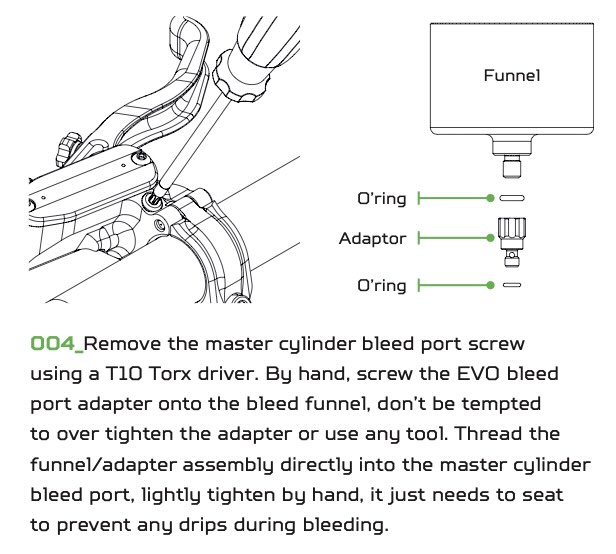 Funnel

O'ring

Adaptor

O'ring

004_Remove the master cylinder bleed port screw using a T10 Torx driver. By hand, screw the EVO bleed port adapter onto the bleed funnel, don't be tempted to over tighten the adapter or use any tool. Thread the funnel/adapter assembly directly into the master cylinder bleed port, lightly tighten by hand, it just needs to seat to prevent any drips during bleeding.