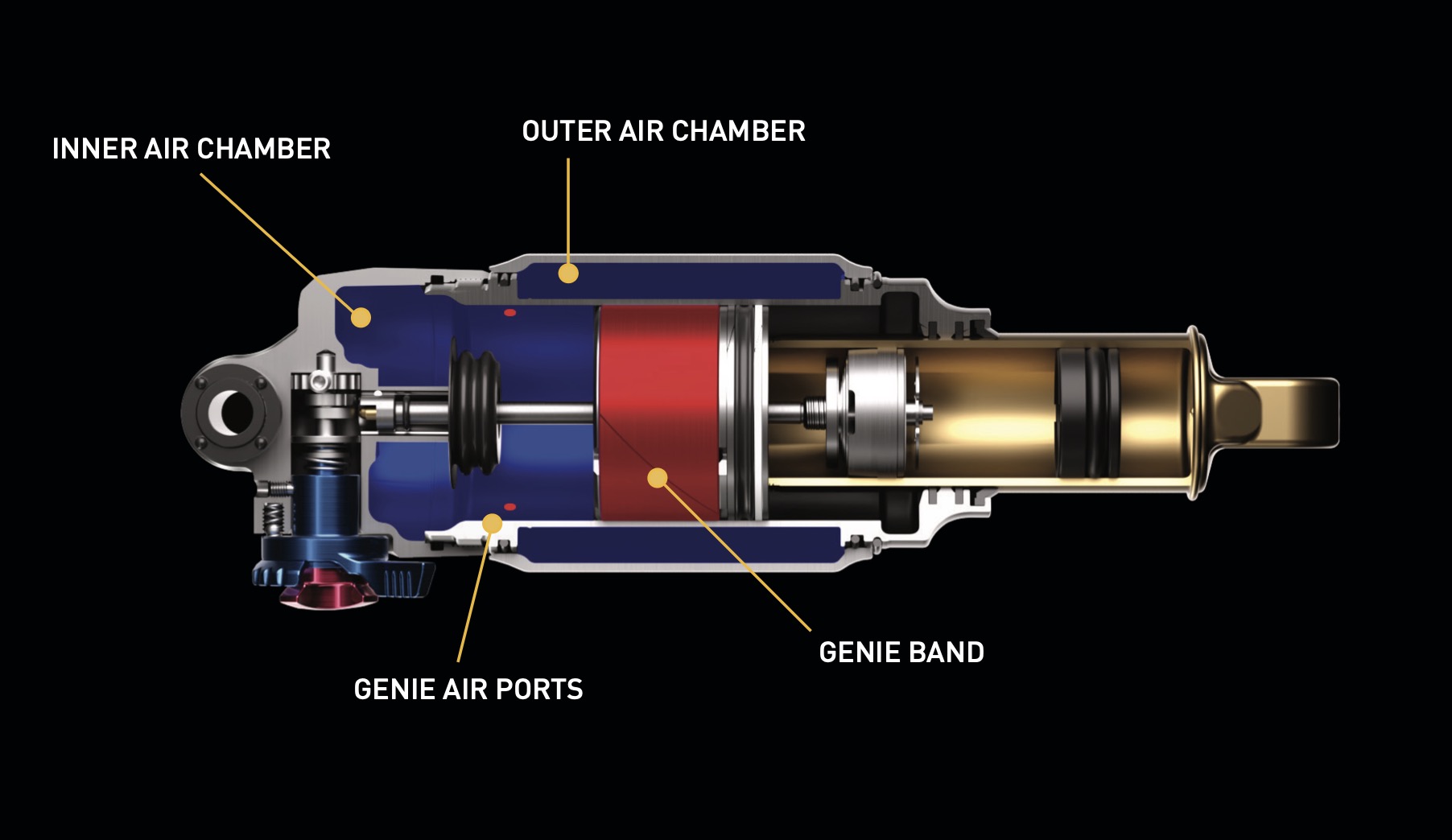 INNER AIR CHAMBER

OUTER AIR CHAMBER

GENIE BAND

GENIE AIR PORTS