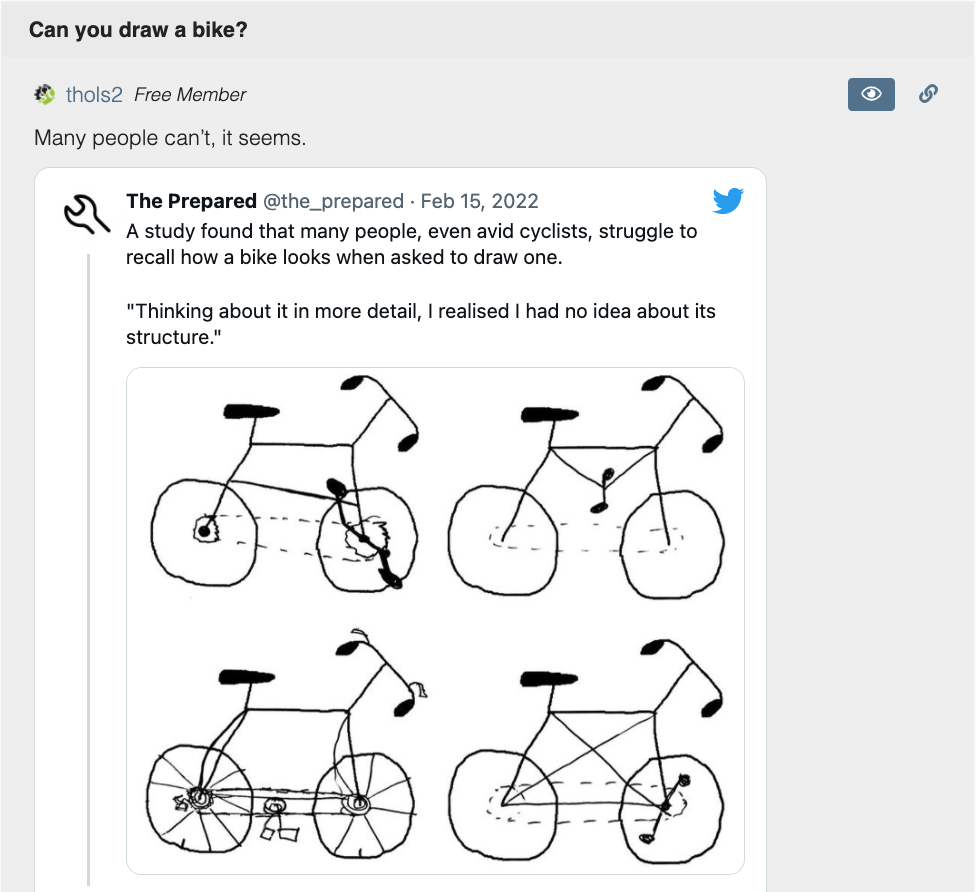 Can you draw a bike?

thols2 Free Member

Many people can't, it seems.

The Prepared @the_prepared · Feb 15, 2022
A study found that many people, even avid cyclists, struggle to recall how a bike looks when asked to draw one.

"Thinking about it in more detail, I realised I had no idea about its structure."