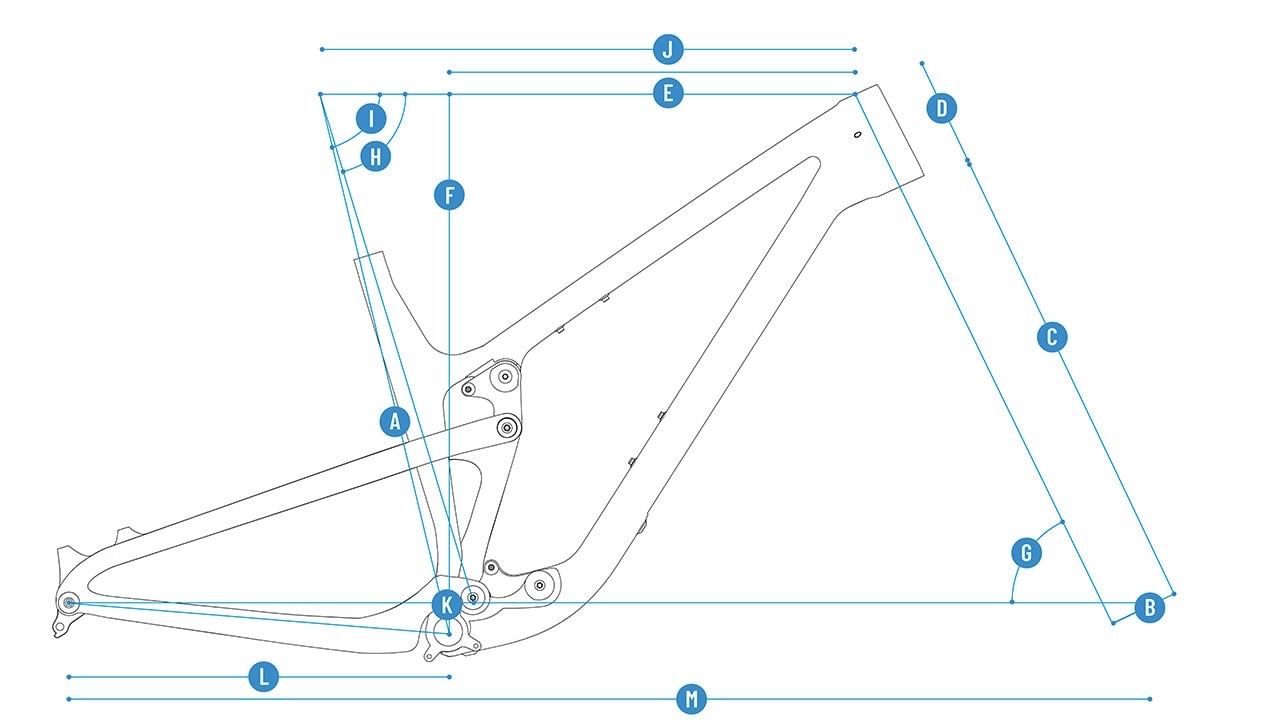 J
E
D
I
H
F
C
A
G
K
B
L
M