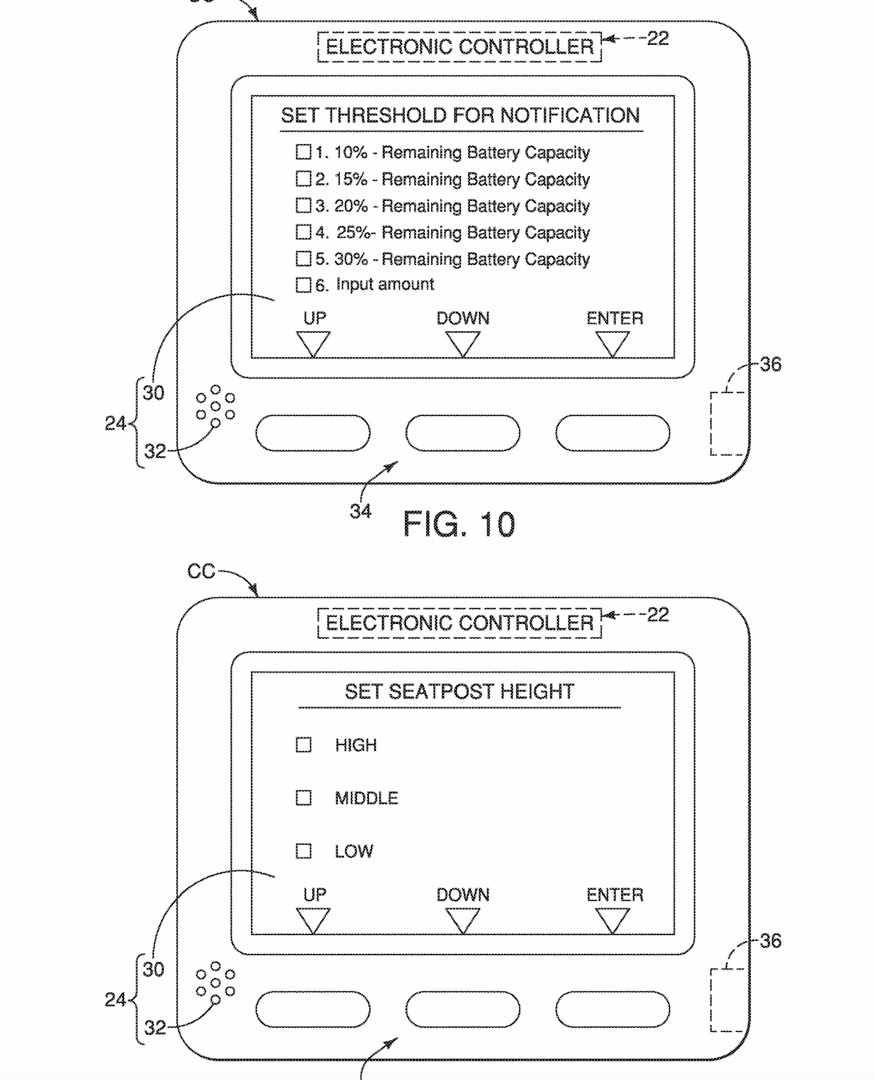 ELECTRONIC CONTROLLER
22

SET THRESHOLD FOR NOTIFICATION

☐ 1. 10% - Remaining Battery Capacity
☐ 2. 15% - Remaining Battery Capacity
☐ 3. 20% - Remaining Battery Capacity
☐ 4. 25%- Remaining Battery Capacity
☐ 5. 30% - Remaining Battery Capacity
☐ 6. Input amount

UP
DOWN
ENTER

36
30
24
32
34

FIG. 10

CC

ELECTRONIC CONTROLLER
22

SET SEATPOST HEIGHT

☐ HIGH
☐ MIDDLE
☐ LOW

UP
DOWN
ENTER

36
30
24
32