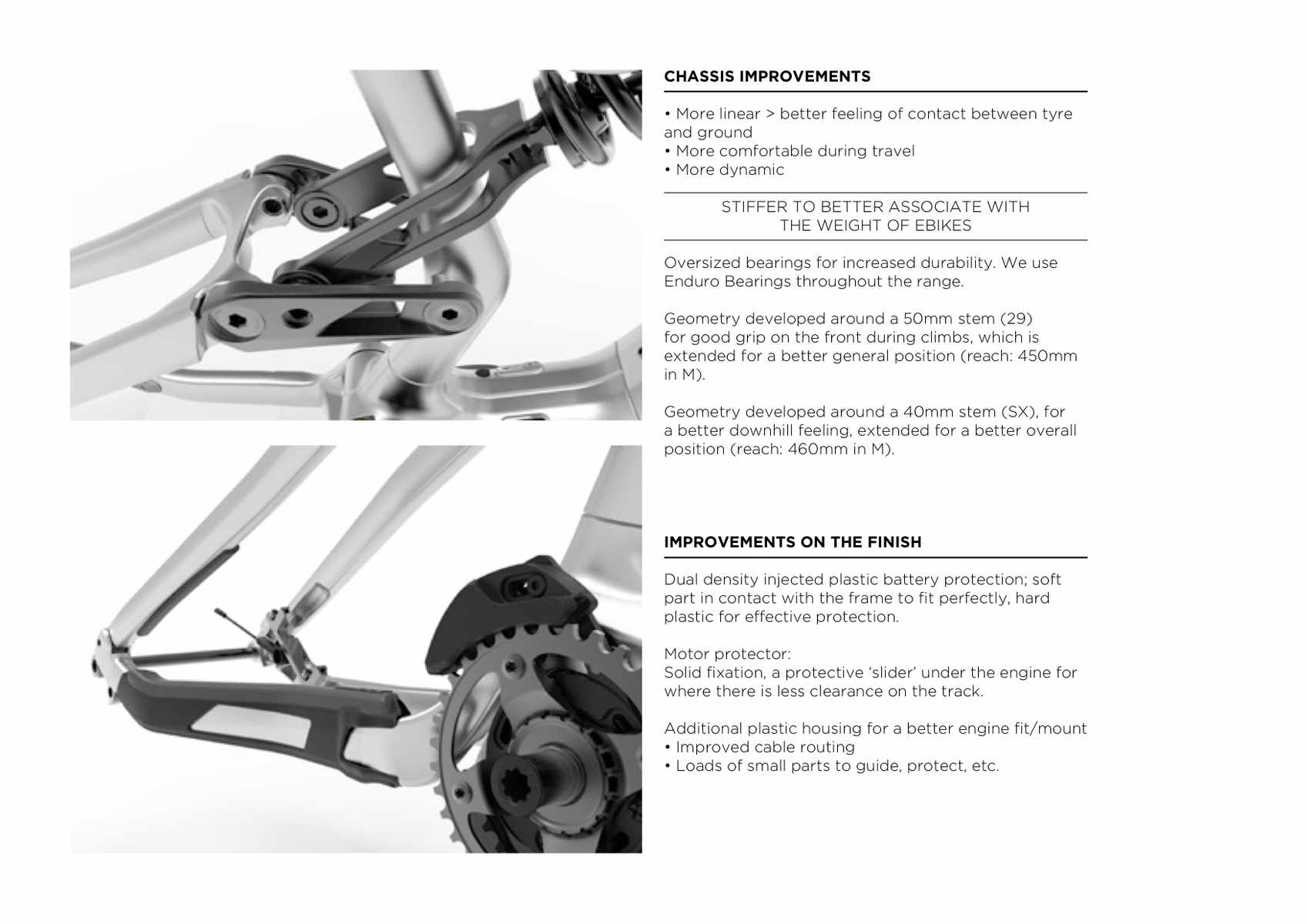 CHASSIS IMPROVEMENTS

• More linear > better feeling of contact between tyre and ground
• More comfortable during travel
• More dynamic

STIFFER TO BETTER ASSOCIATE WITH THE WEIGHT OF EBIKES

Oversized bearings for increased durability. We use Enduro Bearings throughout the range.

Geometry developed around a 50mm stem (29) for good grip on the front during climbs, which is extended for a better general position (reach: 450mm in M).

Geometry developed around a 40mm stem (SX), for a better downhill feeling, extended for a better overall position (reach: 460mm in M).

IMPROVEMENTS ON THE FINISH

Dual density injected plastic battery protection; soft part in contact with the frame to fit perfectly, hard plastic for effective protection.

Motor protector:
Solid fixation, a protective ‘slider’ under the engine for where there is less clearance on the track.

Additional plastic housing for a better engine fit/mount
• Improved cable routing
• Loads of small parts to guide, protect, etc.