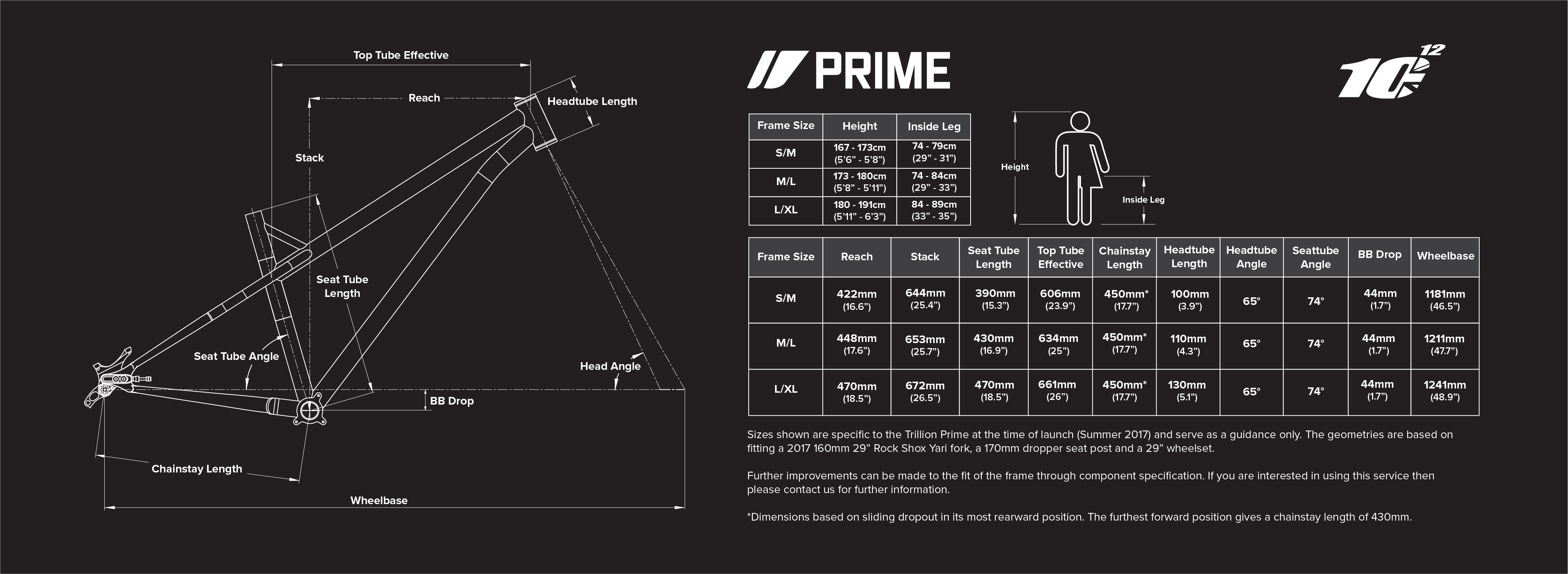 Top Tube Effective
Reach
Headtube Length
Stack
Seat Tube Length
Seat Tube Angle
Head Angle
BB Drop
Chainstay Length
Wheelbase

PRIME

10 12

| Frame Size | Height | Inside Leg |
|---|---|---|
| S/M | 167 - 173cm (5'6" - 5'8") | 74 - 79cm (29" - 31") |
| M/L | 173 - 180cm (5'8" - 5'11") | 74 - 84cm (29" - 33") |
| L/XL | 180 - 191cm (5'11" - 6'3") | 84 - 89cm (33" - 35") |

Height
Inside Leg

| Frame Size | Reach | Stack | Seat Tube Length | Top Tube Effective | Chainstay Length | Headtube Length | Headtube Angle | Seattube Angle | BB Drop | Wheelbase |
|---|---|---|---|---|---|---|---|---|---|---|
| S/M | 422mm (16.6") | 644mm (25.4") | 390mm (15.3") | 606mm (23.9") | 450mm* (17.7") | 100mm (3.9") | 65° | 74° | 44mm (1.7") | 1181mm (46.5") |
| M/L | 448mm (17.6") | 653mm (25.7") | 430mm (16.9") | 634mm (25") | 450mm* (17.7") | 110mm (4.3") | 65° | 74° | 44mm (1.7") | 1211mm (47.7") |
| L/XL | 470mm (18.5") | 672mm (26.5") | 470mm (18.5") | 661mm (26") | 450mm* (17.7") | 130mm (5.1") | 65° | 74° | 44mm (1.7") | 1241mm (48.9") |

Sizes shown are specific to the Trillion Prime at the time of launch (Summer 2017) and serve as a guidance only. The geometries are based on fitting a 2017 160mm 29" Rock Shox Yari fork, a 170mm dropper seat post and a 29" wheelset.

Further improvements can be made to the fit of the frame through component specification. If you are interested in using this service then please contact us for further information.

*Dimensions based on sliding dropout in its most rearward position. The furthest forward position gives a chainstay length of 430mm.