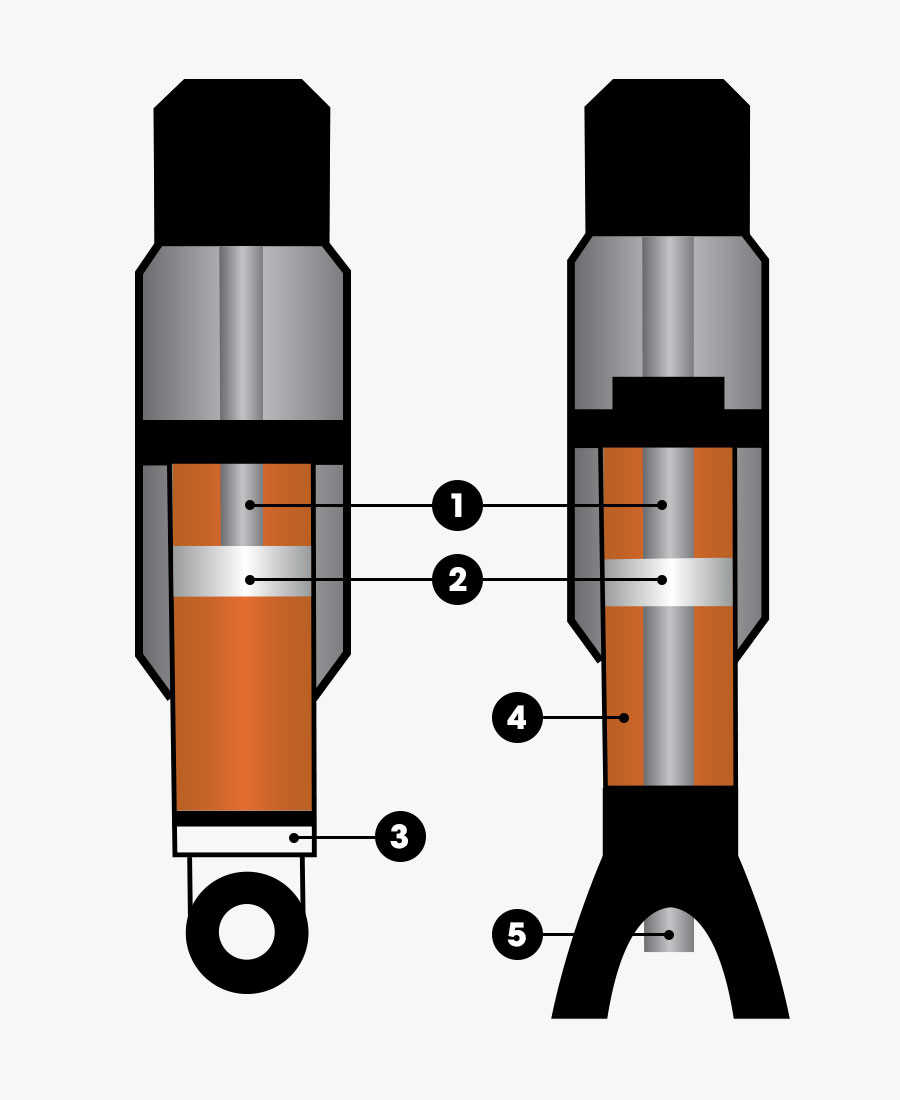 1
2
3
4
5