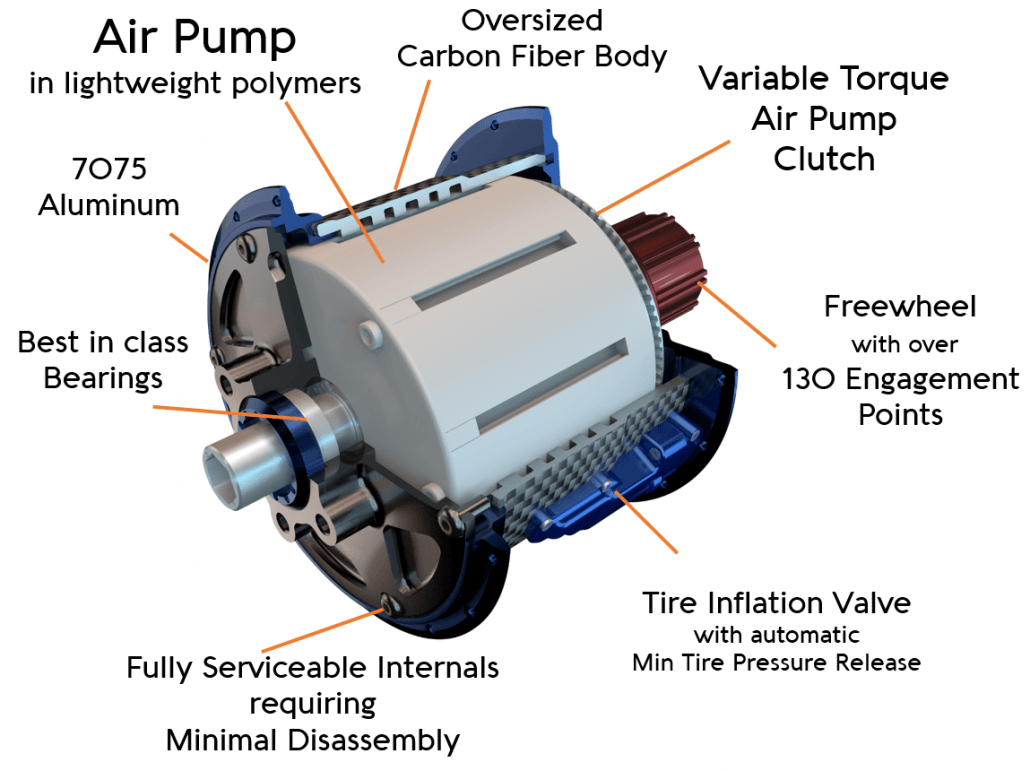 Air Pump
in lightweight polymers

Oversized
Carbon Fiber Body

Variable Torque
Air Pump
Clutch

7075
Aluminum

Best in class
Bearings

Freewheel
with over
130 Engagement
Points

Tire Inflation Valve
with automatic
Min Tire Pressure Release

Fully Serviceable Internals
requiring
Minimal Disassembly