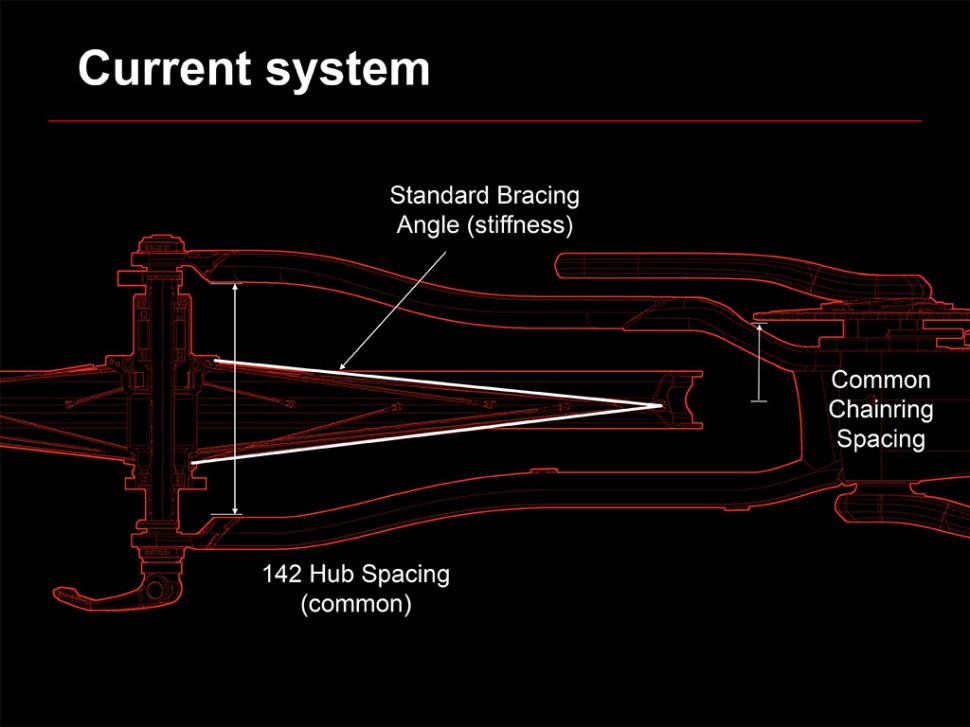 Current system

Standard Bracing Angle (stiffness)

Common Chainring Spacing

142 Hub Spacing (common)