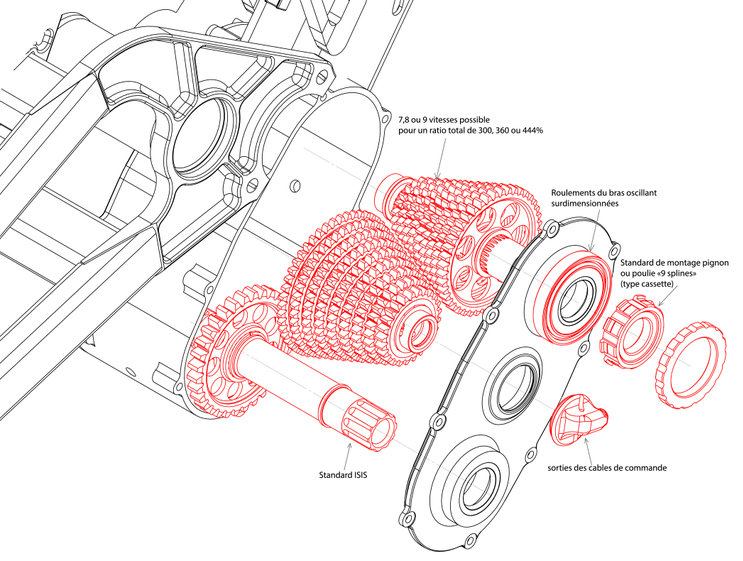 7,8 ou 9 vitesses possible
pour un ratio total de 300, 360 ou 444%

Roulements du bras oscillant
surdimensionnées

Standard de montage pignon
ou poulie «9 splines»
(type cassette)

Standard ISIS

sorties des cables de commande